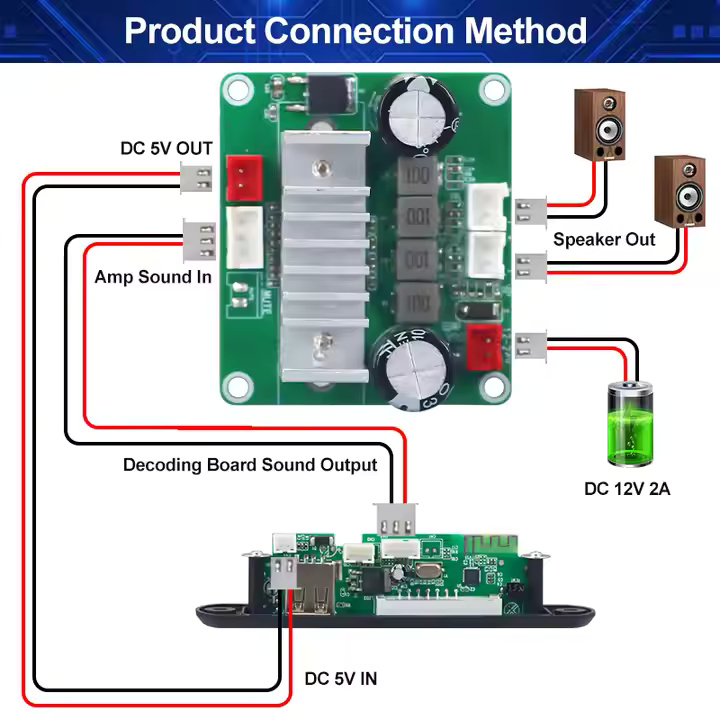 Product Connection Method

DC 5V OUT

Amp Sound In

MUTE

100

100

100

100

Speaker Out

DC 12V 2A

Decoding Board Sound Output

DC 5V IN